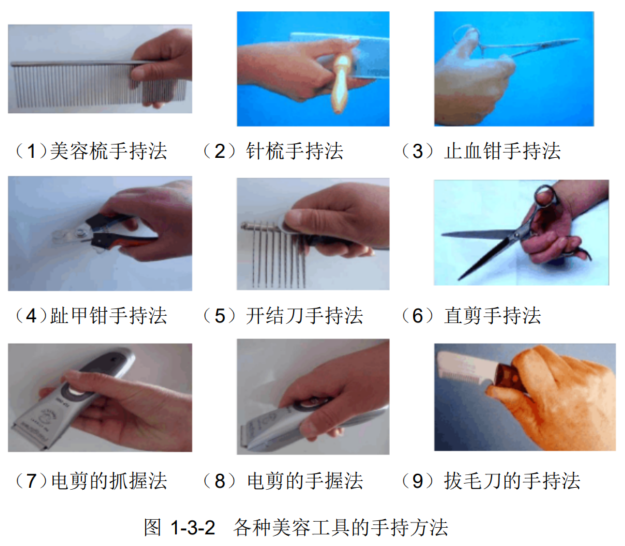 （1）美容梳手持法

（2）针梳手持法

（3）止血钳手持法

（4）趾甲钳手持法

（5）开结刀手持法

（6）直剪手持法

（7）电剪的抓握法

（8）电剪的手握法

（9）拔毛刀的手持法

图 1-3-2 各种美容工具的手持方法